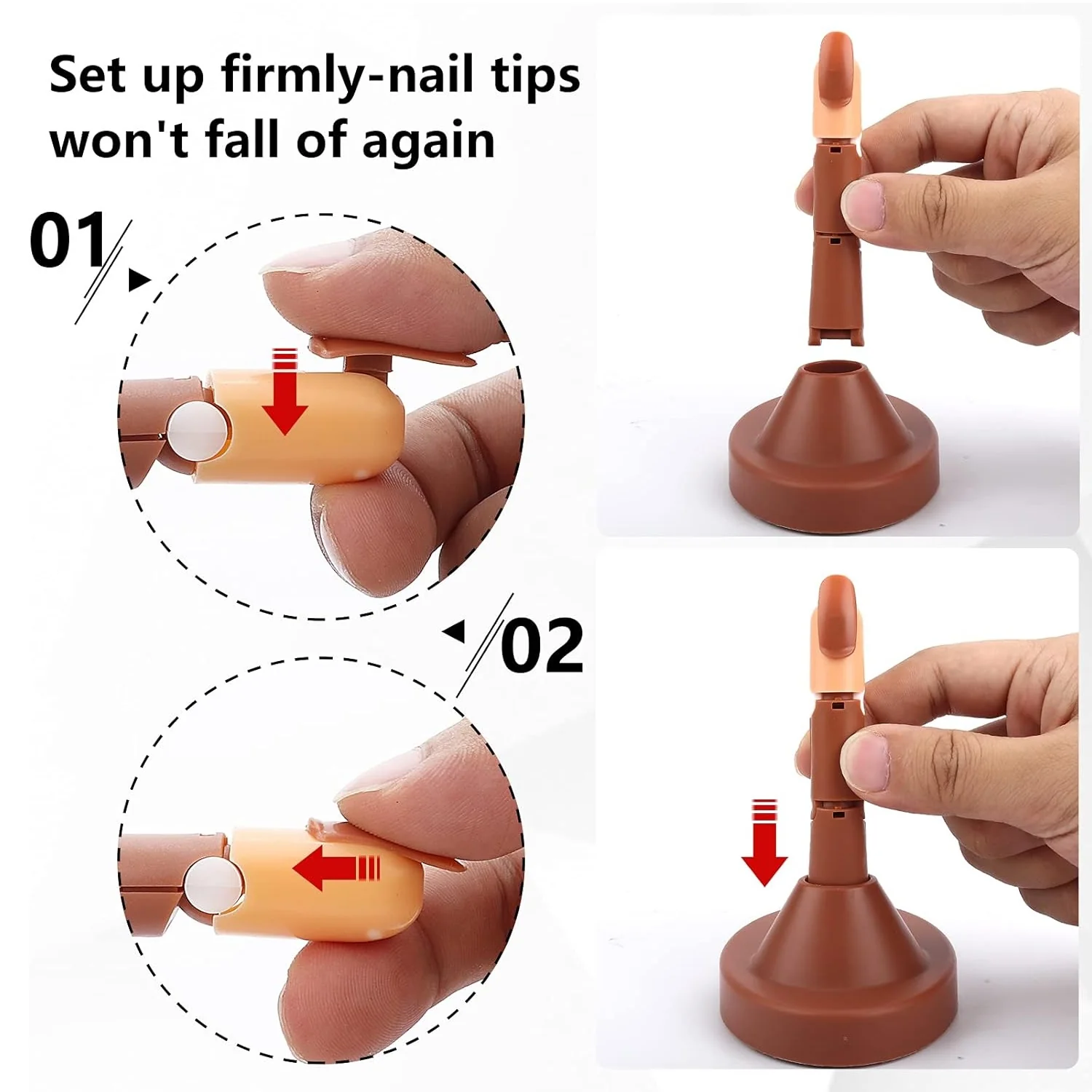 Set up firmly-nail tips won't fall of again

01

02